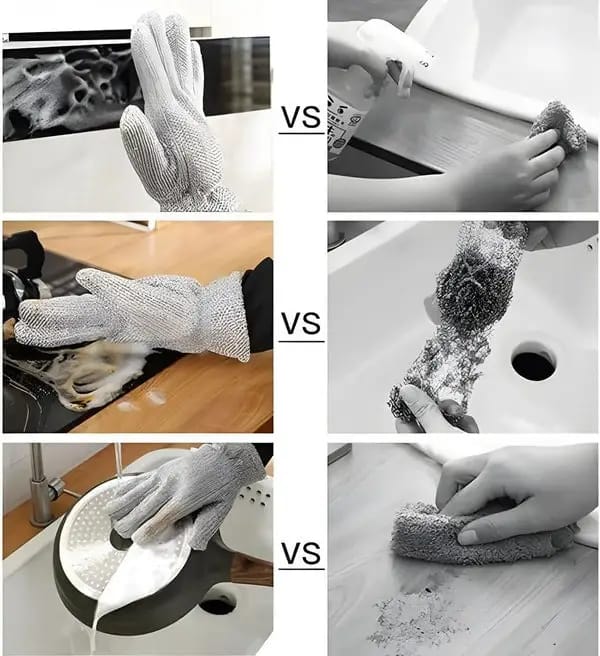 VS

VS

VS